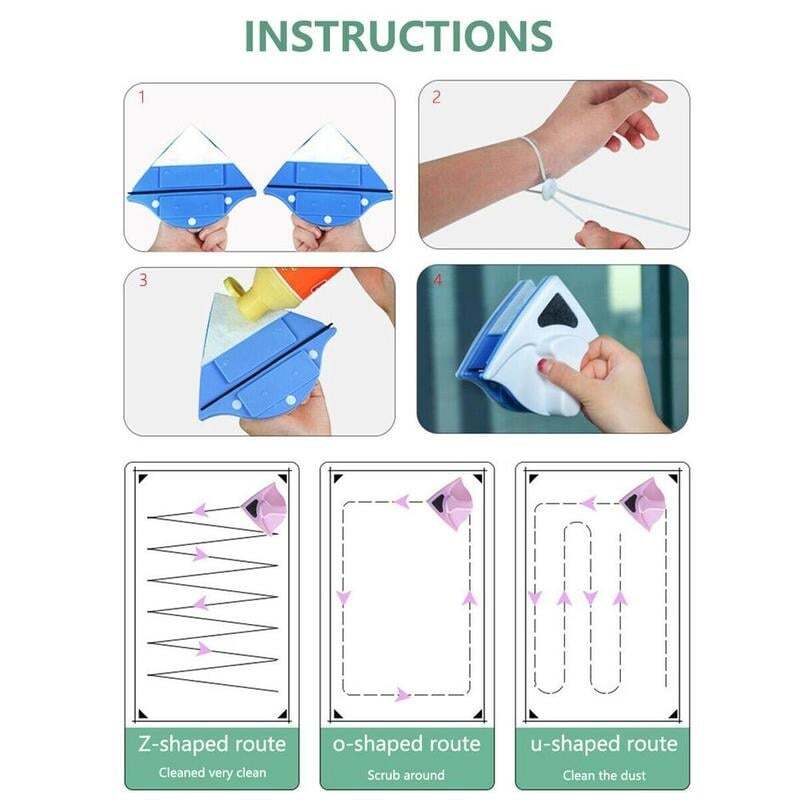 INSTRUCTIONS

1

2

3

4

Z-shaped route
Cleaned very clean

o-shaped route
Scrub around

u-shaped route
Clean the dust